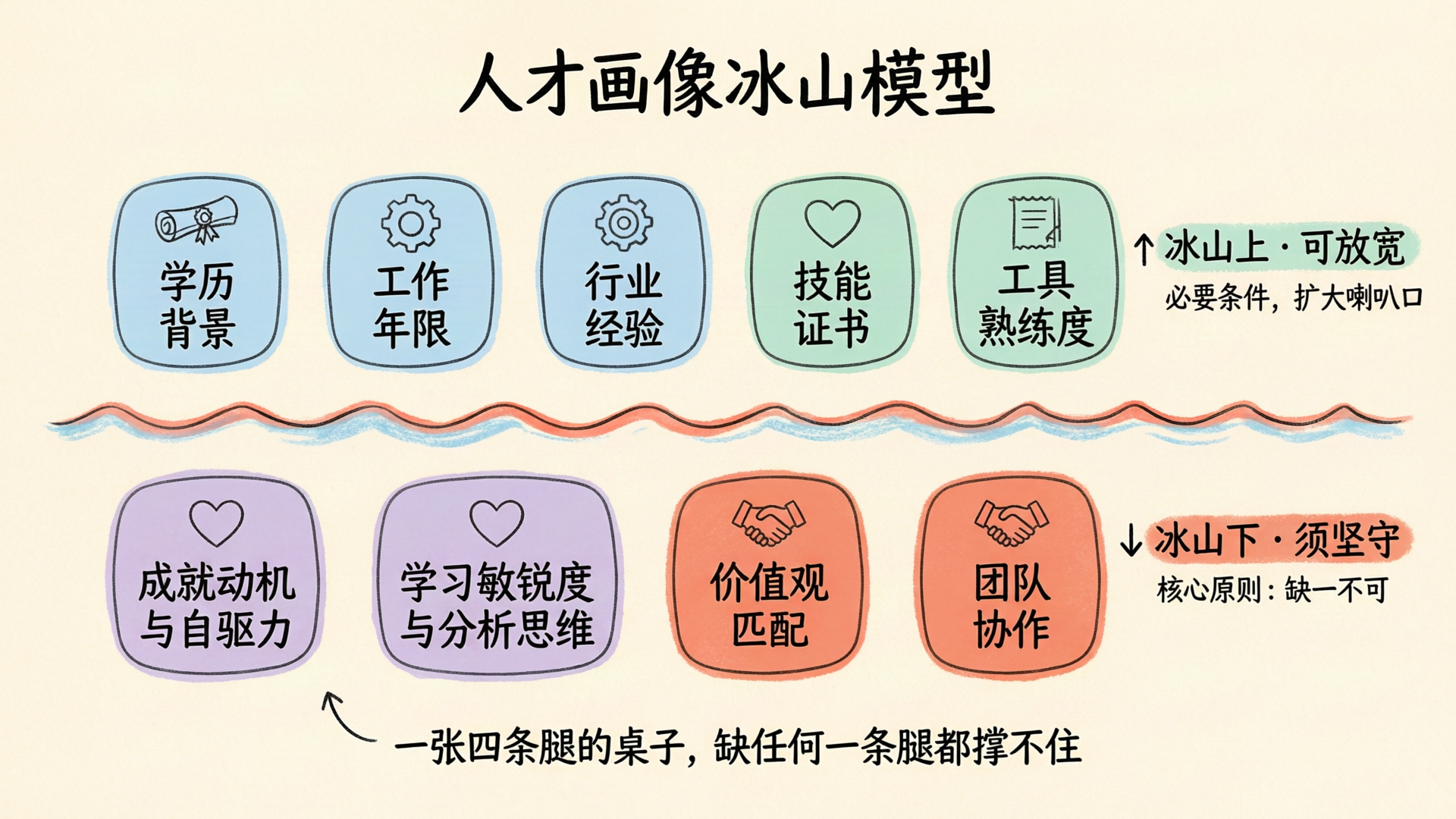 人才画像冰山模型

学历背景

工作年限

行业经验

技能证书

工具熟练度

↑ 冰山上 · 可放宽
必要条件，扩大喇叭口

成就动机与自驱力

学习敏锐度与分析思维

价值观匹配

团队协作

↓ 冰山下 · 须坚守
核心原则：缺一不可

一张四条腿的桌子，缺任何一条腿都撑不住